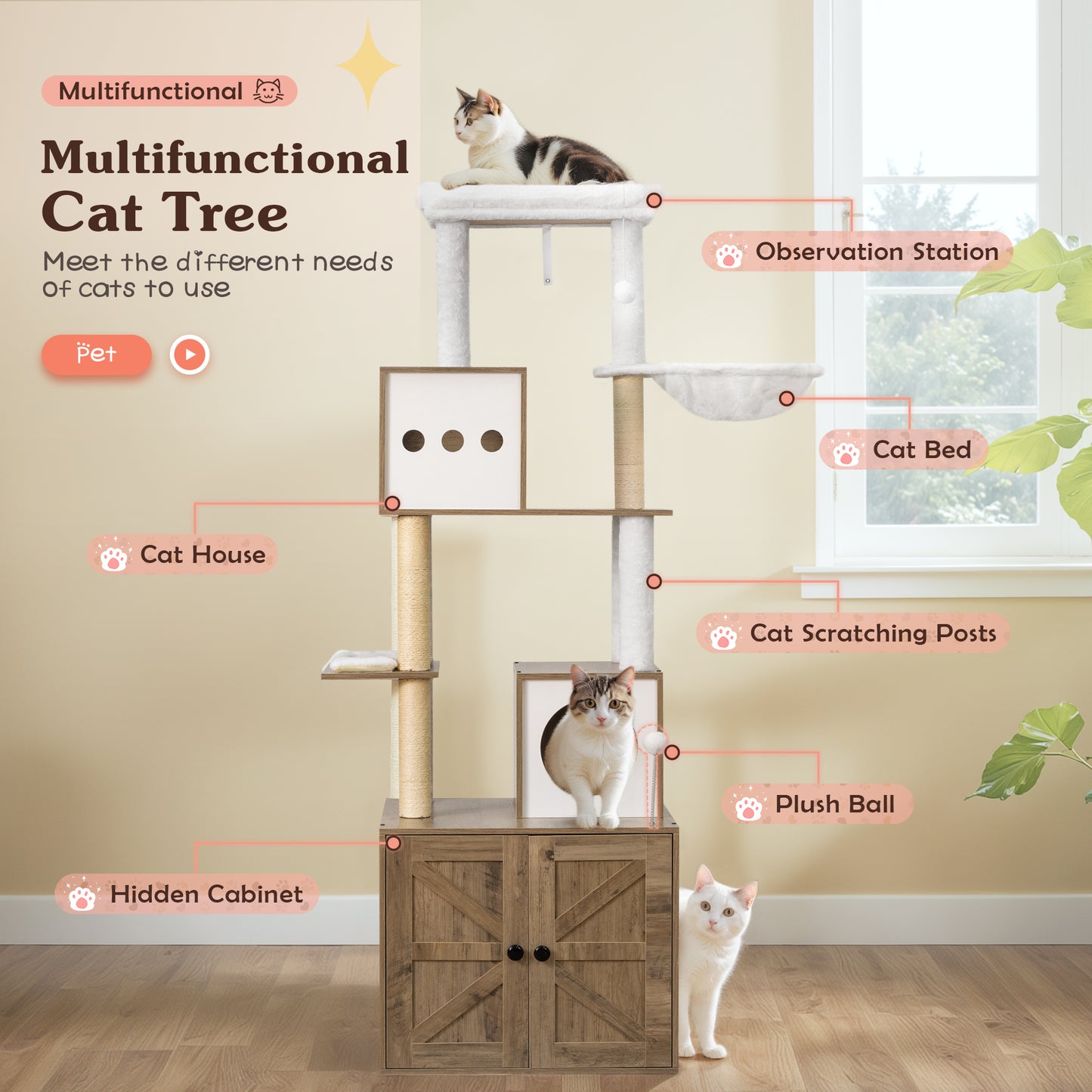 Multifunctional

Multifunctional Cat Tree

Meet the different needs of cats to use

Pet

Observation Station

Cat Bed

Cat House

Cat Scratching Posts

Plush Ball

Hidden Cabinet