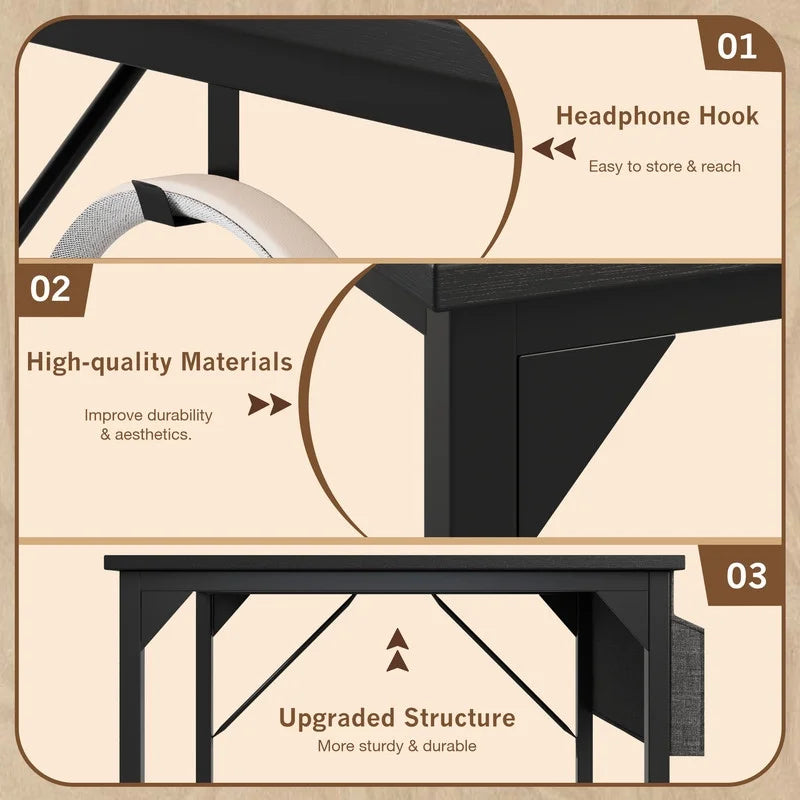 01

Headphone Hook

Easy to store & reach

02

High-quality Materials

Improve durability & aesthetics.

03

Upgraded Structure

More sturdy & durable