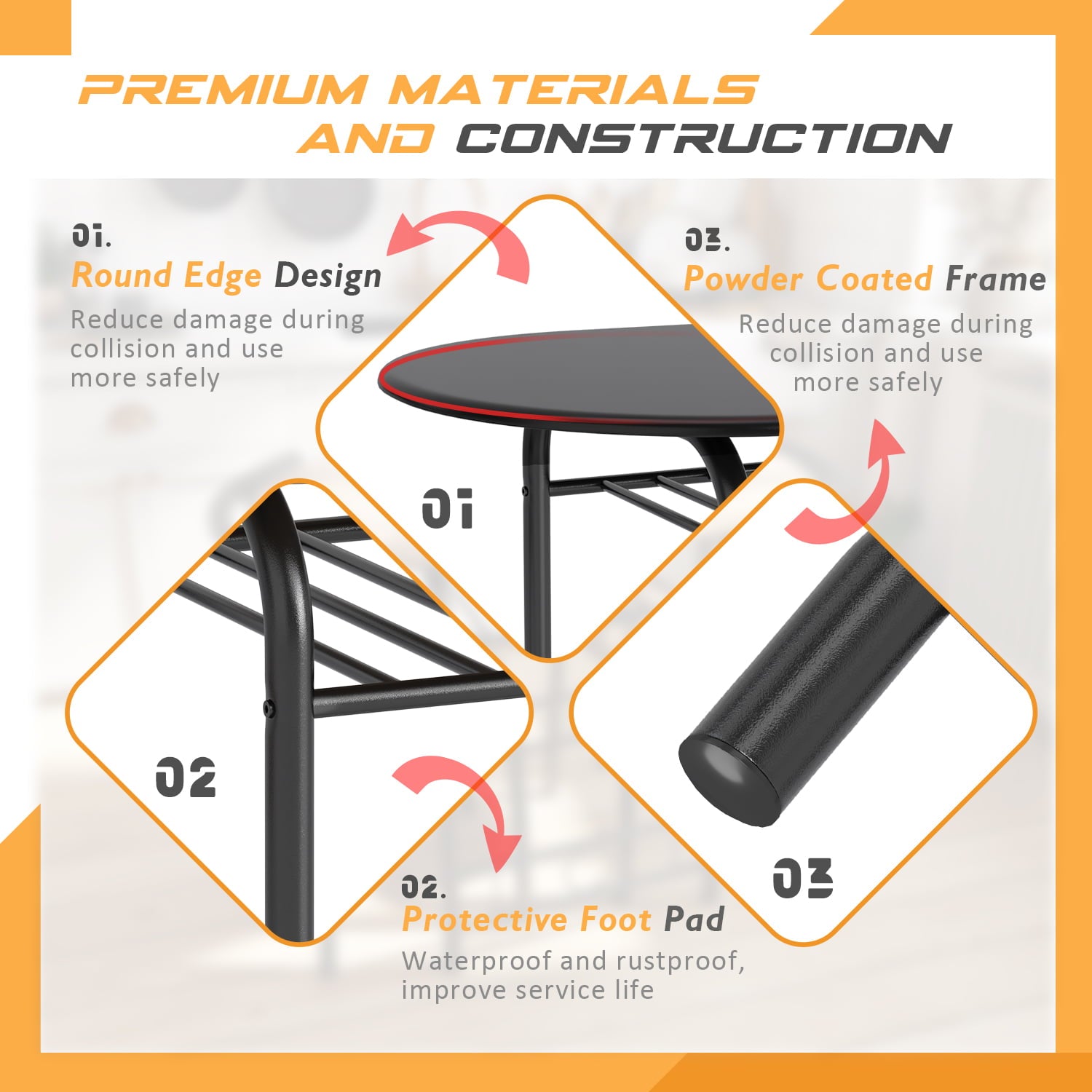 PREMIUM MATERIALS AND CONSTRUCTION

01.
Round Edge Design
Reduce damage during collision and use more safely

03.
Powder Coated Frame
Reduce damage during collision and use more safely

01

02

03

02.
Protective Foot Pad
Waterproof and rustproof, improve service life