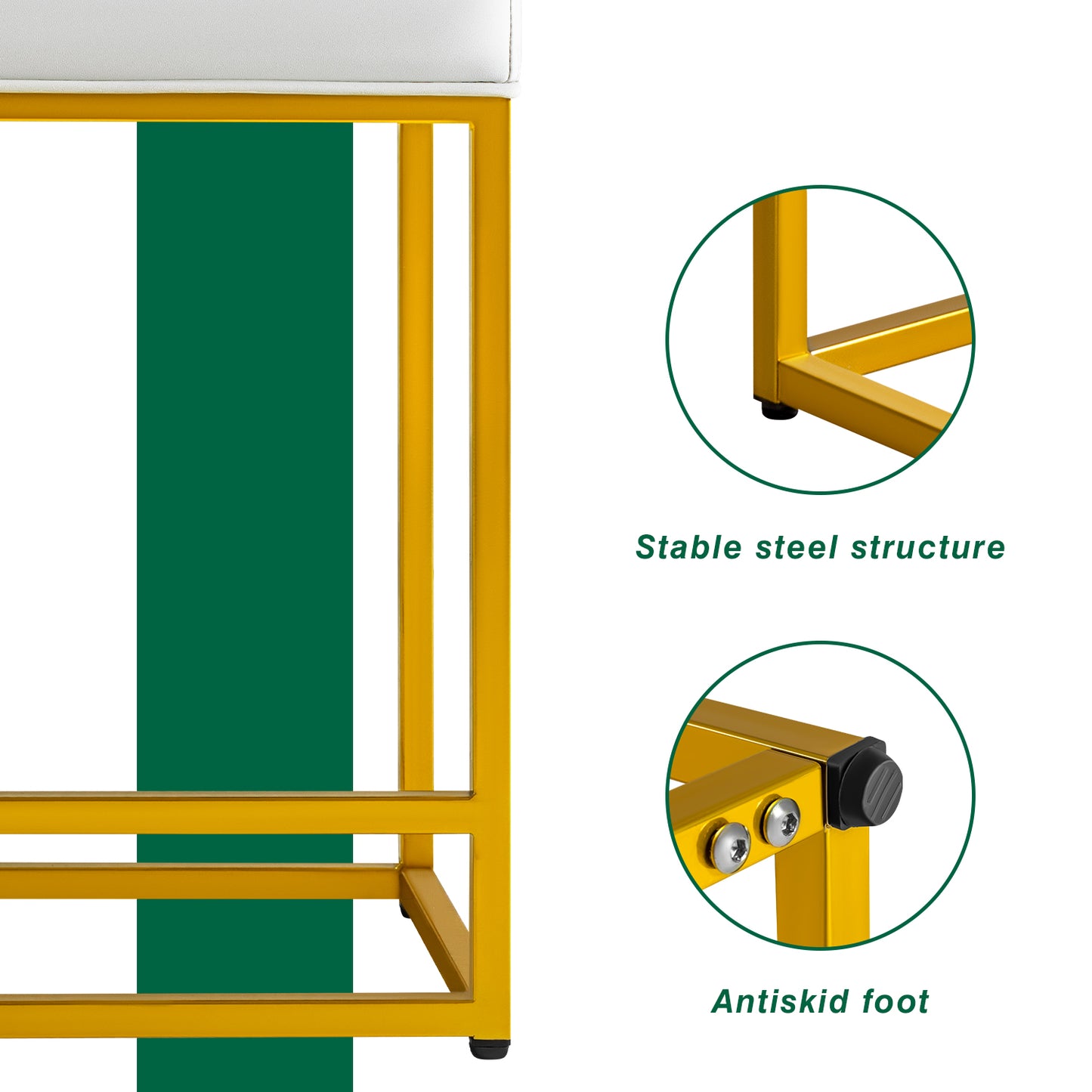 Stable steel structure

Antiskid foot