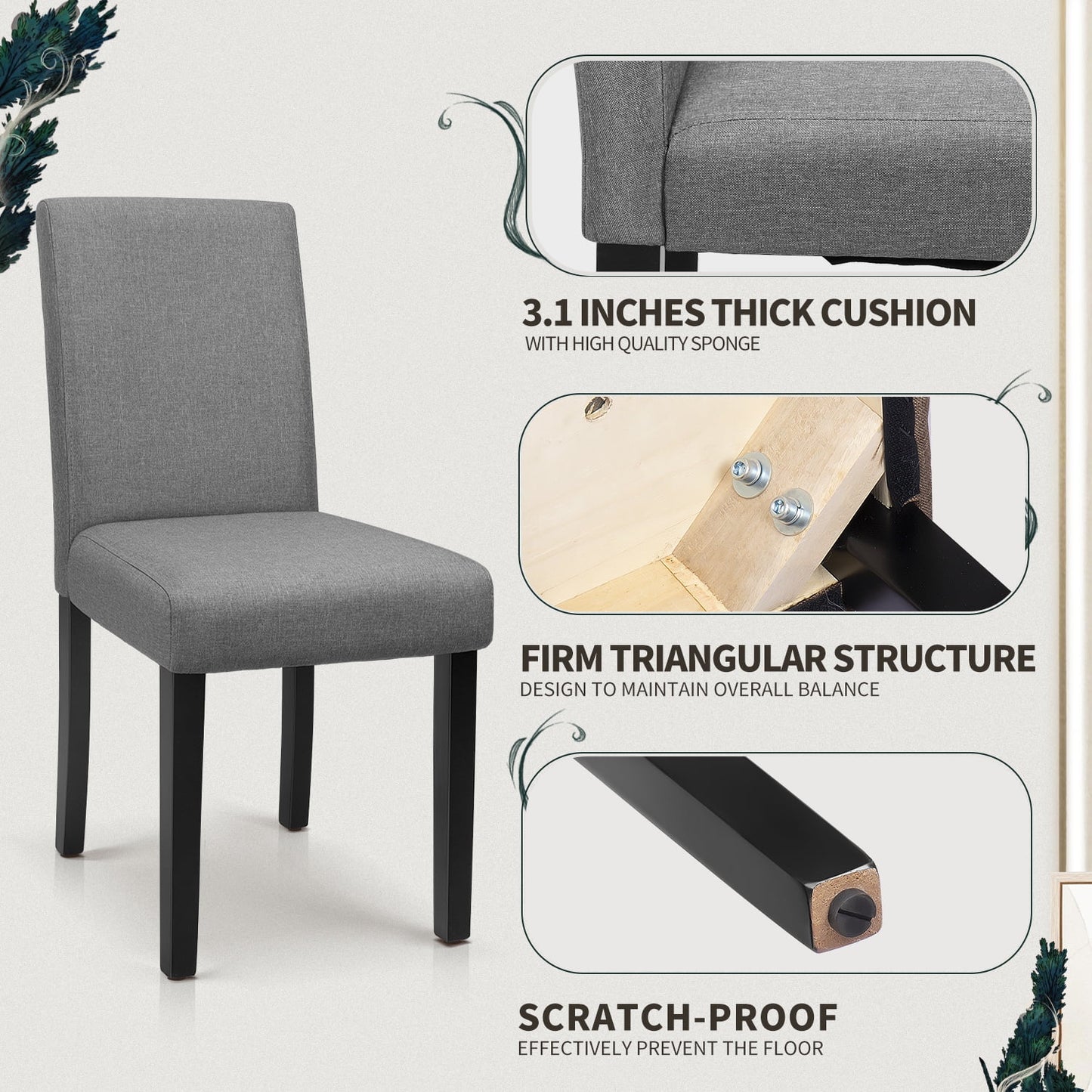 3.1 INCHES THICK CUSHION
WITH HIGH QUALITY SPONGE

FIRM TRIANGULAR STRUCTURE
DESIGN TO MAINTAIN OVERALL BALANCE

SCRATCH-PROOF
EFFECTIVELY PREVENT THE FLOOR