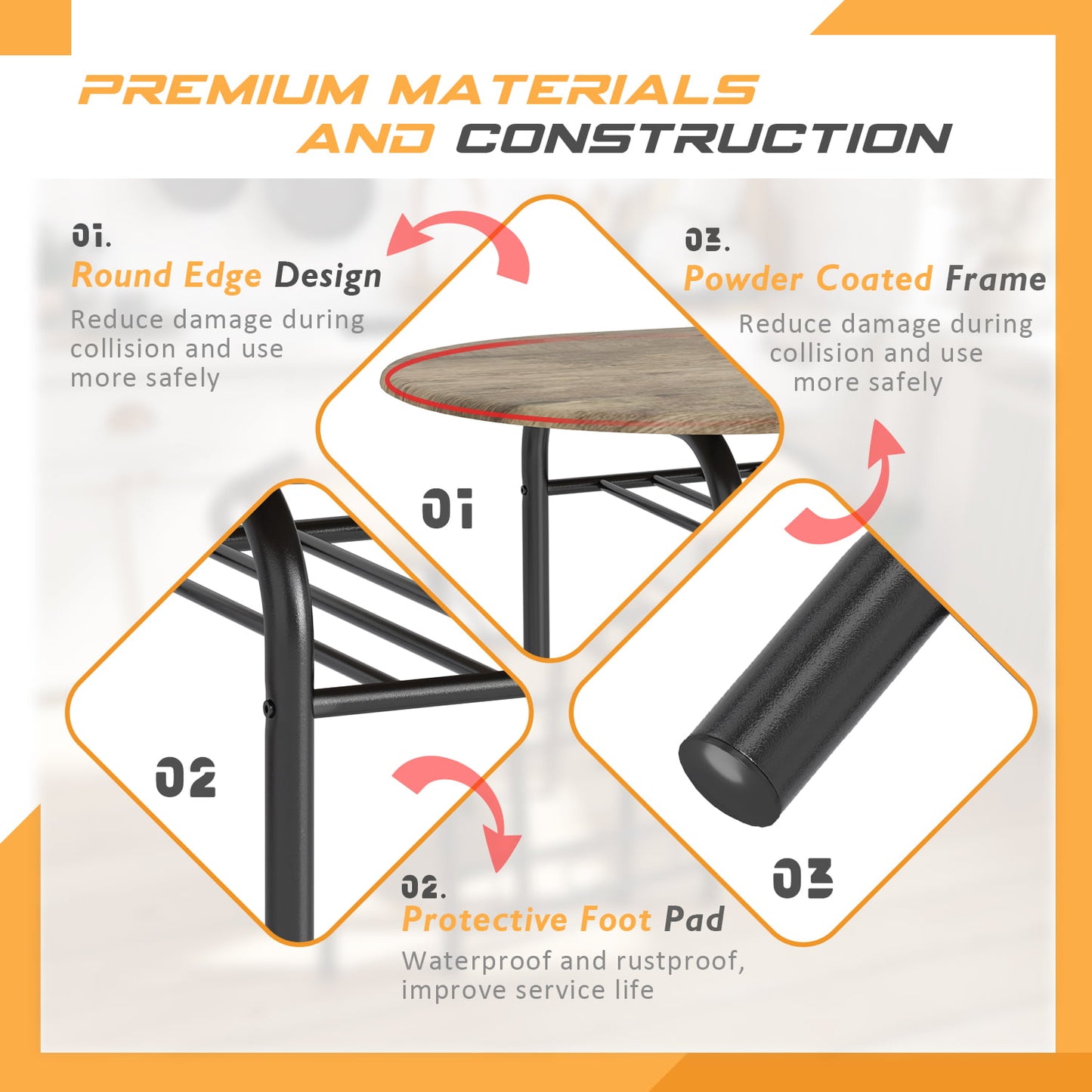 PREMIUM MATERIALS AND CONSTRUCTION

01.
Round Edge Design
Reduce damage during collision and use more safely

03.
Powder Coated Frame
Reduce damage during collision and use more safely

01

02

03

02.
Protective Foot Pad
Waterproof and rustproof, improve service life