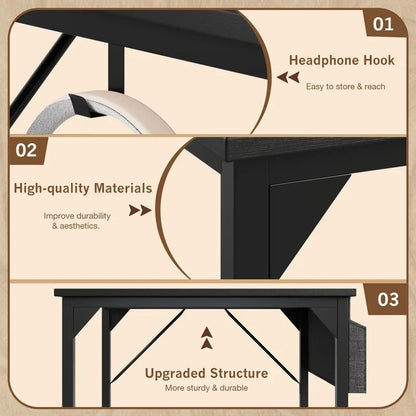 01

Headphone Hook

Easy to store & reach

02

High-quality Materials

Improve durability & aesthetics.

03

Upgraded Structure

More sturdy & durable