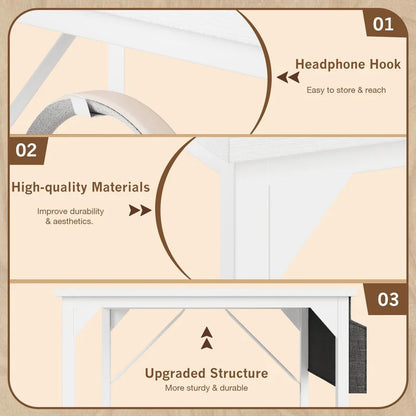 01

Headphone Hook

Easy to store & reach

02

High-quality Materials

Improve durability & aesthetics.

03

Upgraded Structure

More sturdy & durable