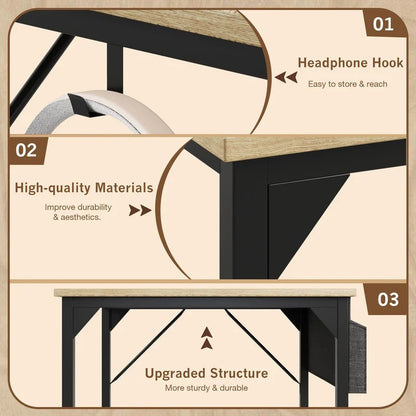 01

Headphone Hook

Easy to store & reach

02

High-quality Materials

Improve durability & aesthetics.

03

Upgraded Structure

More sturdy & durable